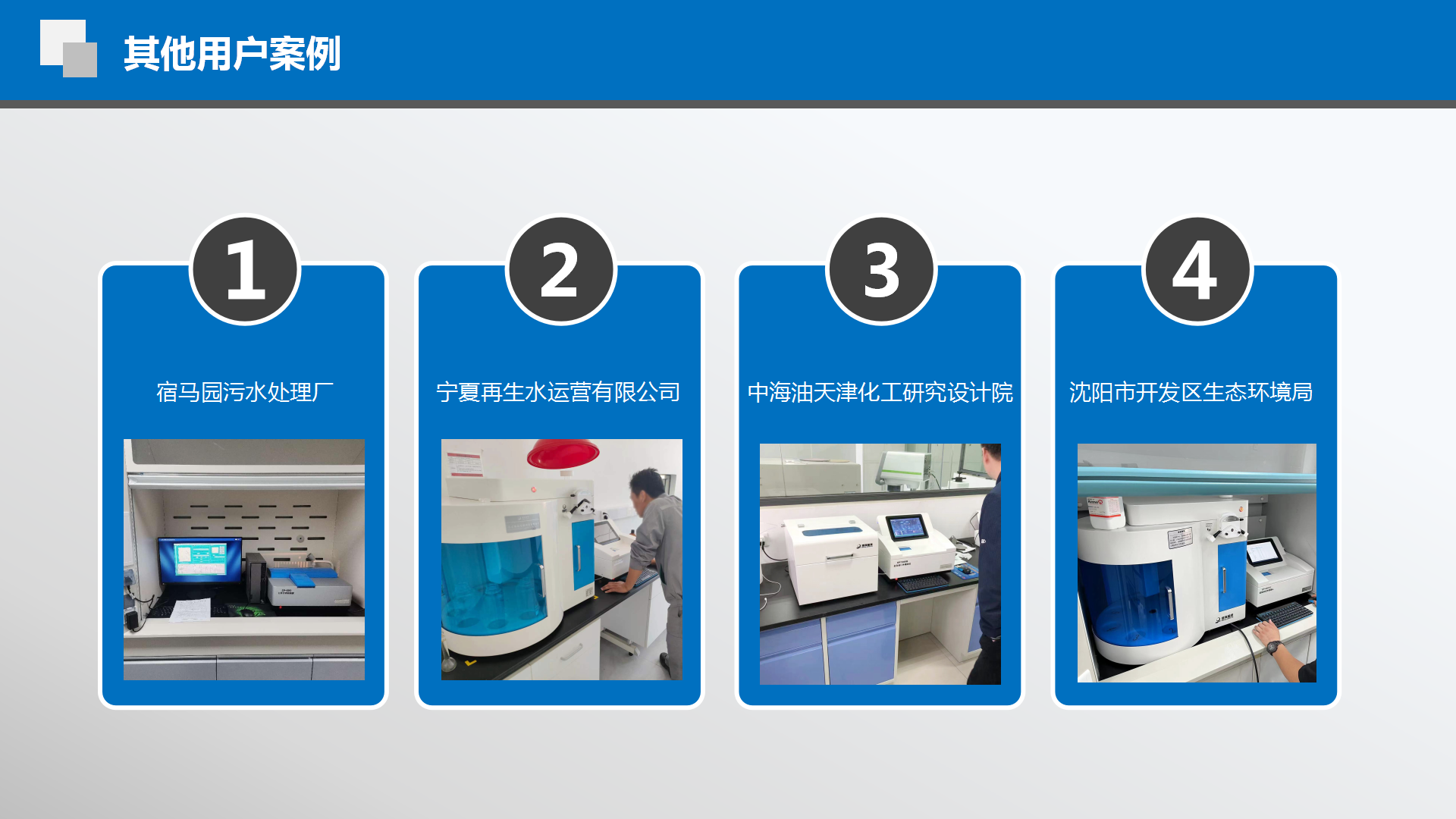 其他用户案例

1

宿马园污水处理厂

2

宁夏再生水运营有限公司

3

中海油天津化工研究设计院

4

沈阳市开发区生态环境局