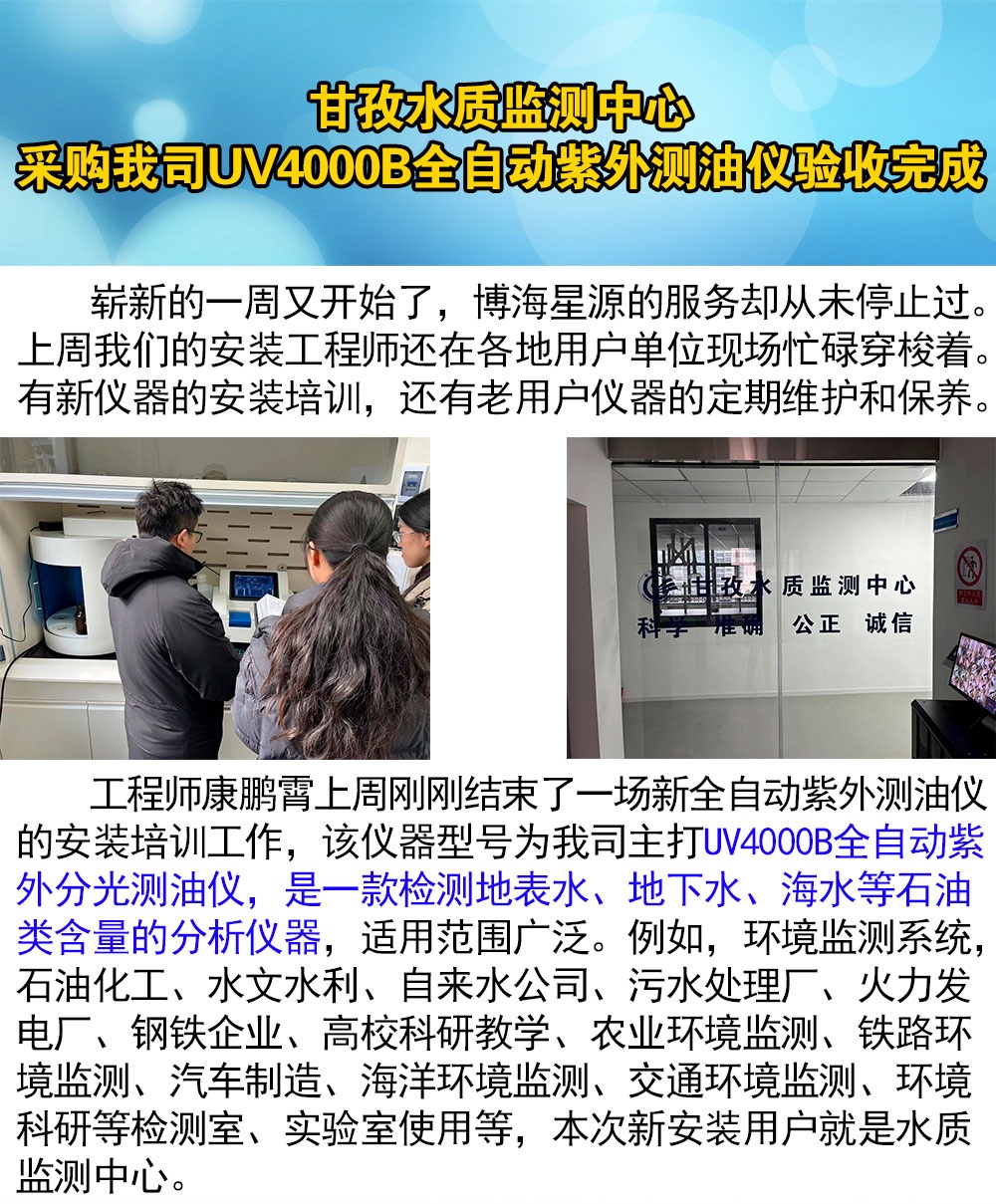 甘孜水质监测中心
采购我司UV4000B全自动紫外测油仪验收完成

崭新的一周又开始了，博海星源的服务却从未停止过。上周我们的安装工程师还在各地用户单位现场忙碌穿梭着。有新仪器的安装培训，还有老用户仪器的定期维护和保养。

甘孜水质监测中心
科学 准确 公正 诚信

工程师康鹏霄上周刚刚结束了一场新全自动紫外测油仪的安装培训工作，该仪器型号为我司主打UV4000B全自动紫外分光测油仪，是一款检测地表水、地下水、海水等石油类含量的分析仪器，适用范围广泛。例如，环境监测系统，石油化工、水文水利、自来水公司、污水处理厂、火力发电厂、钢铁企业、高校科研教学、农业环境监测、铁路环境监测、汽车制造、海洋环境监测、交通环境监测、环境科研等检测室、实验室使用等，本次新安装用户就是水质监测中心。