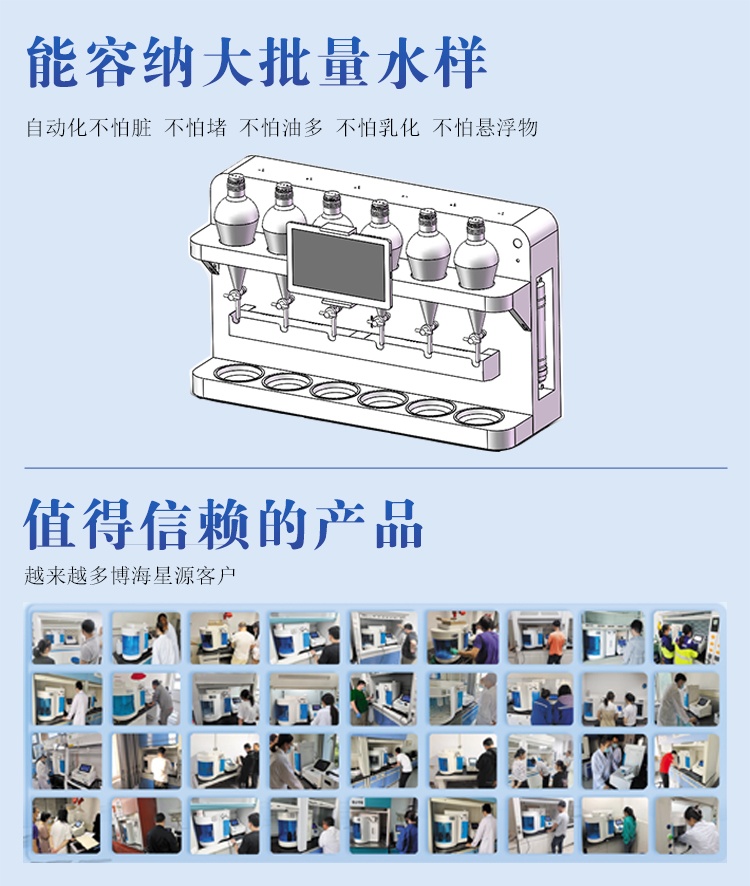 能容纳大批量水样

自动化不怕脏 不怕堵 不怕油多 不怕乳化 不怕悬浮物

值得信赖的产品

越来越多博海星源客户