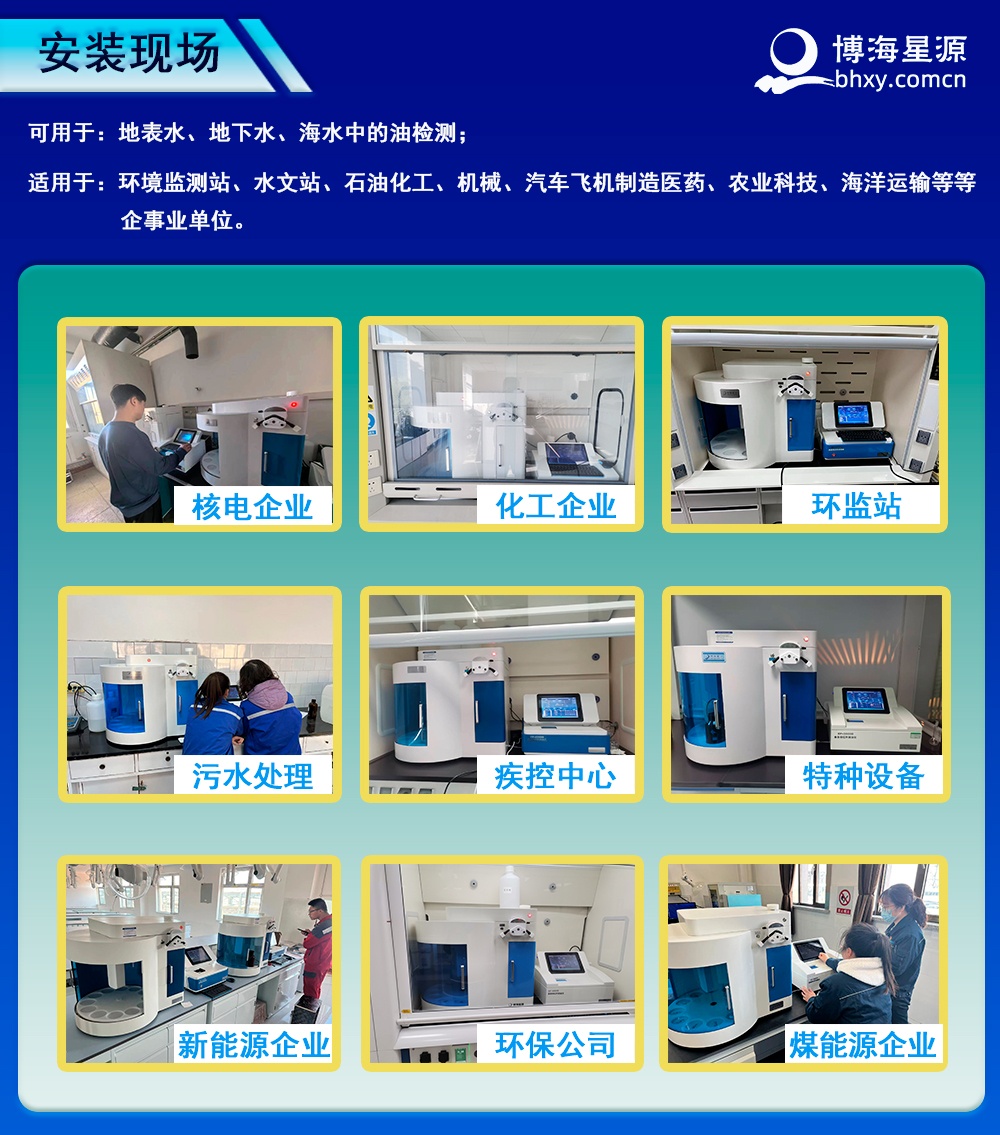 安装现场

博海星源
bhxy.comcn

可用于：地表水、地下水、海水中的油检测；

适用于：环境监测站、水文站、石油化工、机械、汽车飞机制造医药、农业科技、海洋运输等等企事业单位。

核电企业

化工企业

环监站

污水处理

疾控中心

特种设备

新能源企业

环保公司

煤能源企业