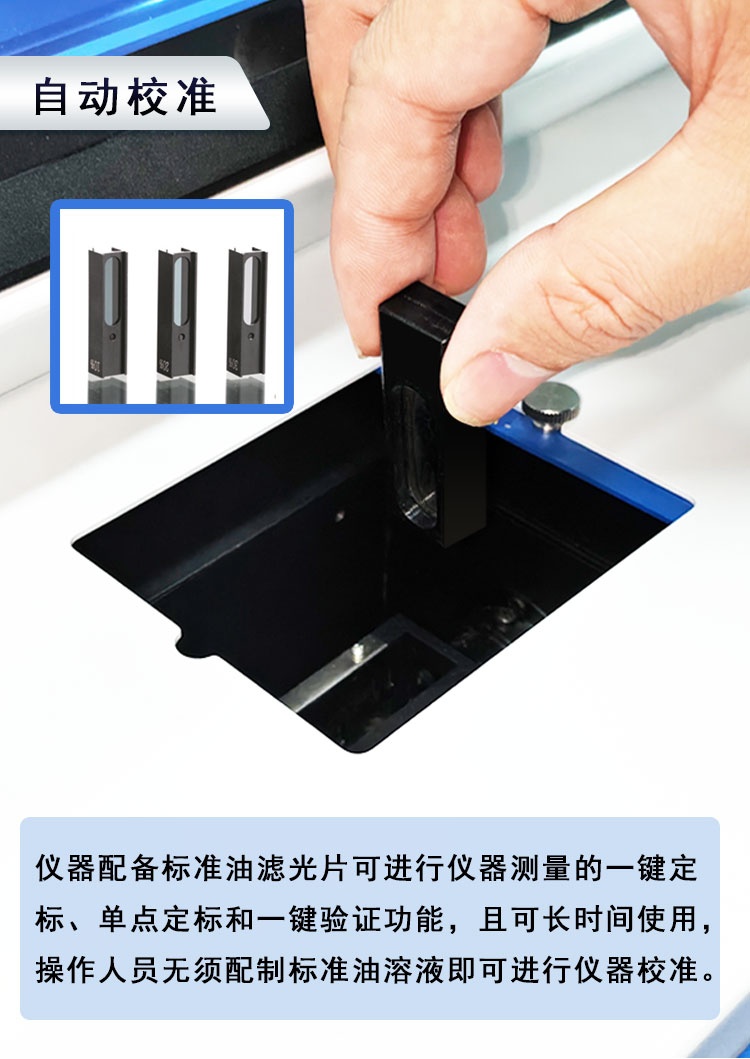 自动校准

仪器配备标准油滤光片可进行仪器测量的一键定标、单点定标和一键验证功能，且可长时间使用，操作人员无须配制标准油溶液即可进行仪器校准。