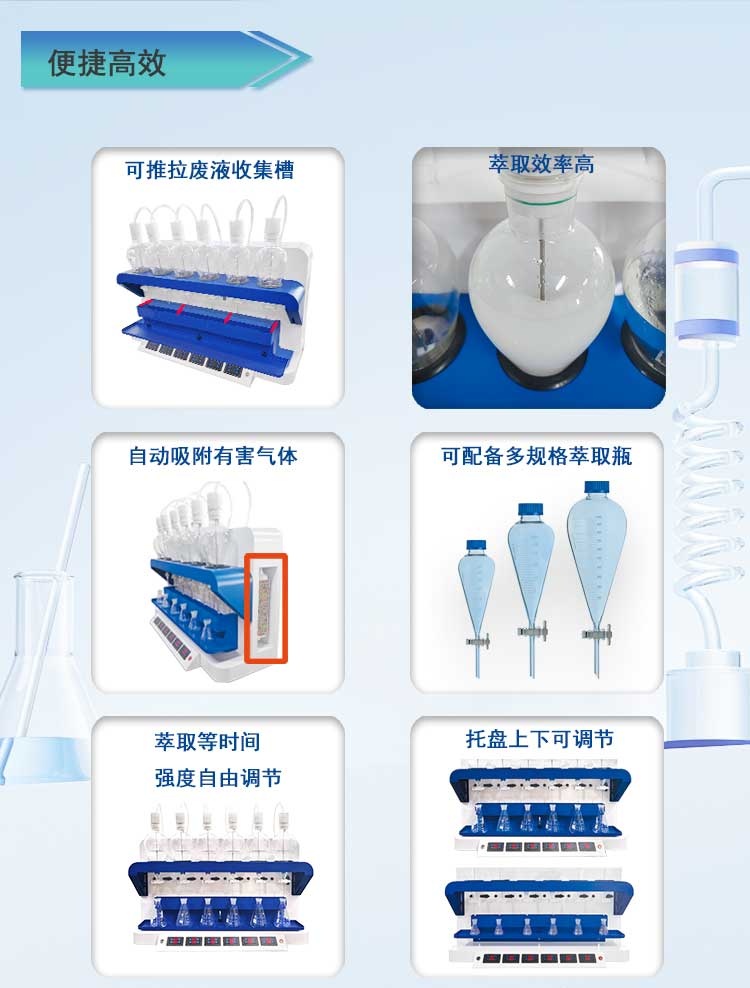 便捷高效

可推拉废液收集槽

萃取效率高

自动吸附有害气体

可配备多规格萃取瓶

萃取等时间
强度自由调节

托盘上下可调节